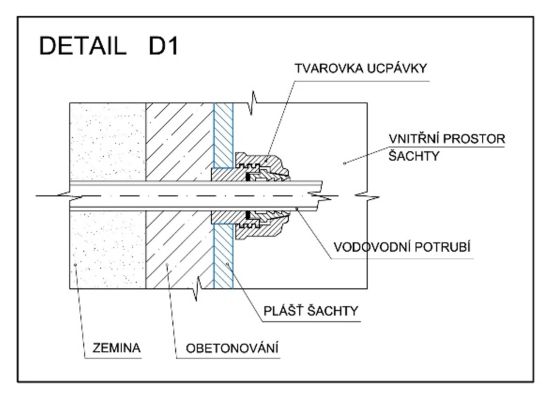 DETAIL D1

TVAROVKA UCPÁVKY

VNITŘNÍ PROSTOR ŠACHTY

VODOVODNÍ POTRUBÍ

PLÁŠŤ ŠACHTY

ZEMINA

OBETONOVÁNÍ